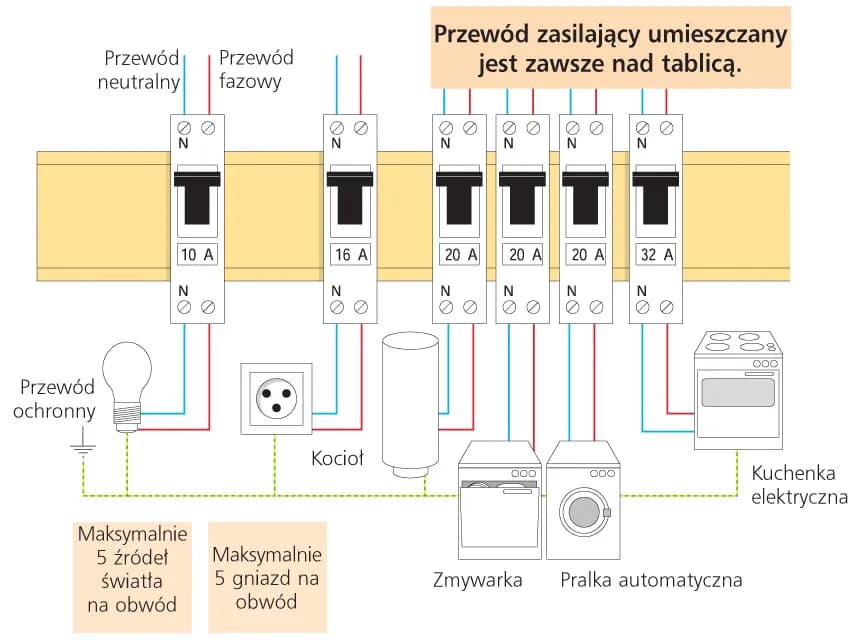 Przewód zasilający umieszczany jest zawsze nad tablicą.

Przewód neutralny

Przewód fazowy

N

10 A

N

N

16 A

N

N

20 A

N

N

20 A

N

N

20 A

N

N

32 A

N

Przewód ochronny

Kocioł

Kuchenka elektryczna

Maksymalnie 5 źródeł światła na obwód

Maksymalnie 5 gniazd na obwód

Zmywarka

Pralka automatyczna